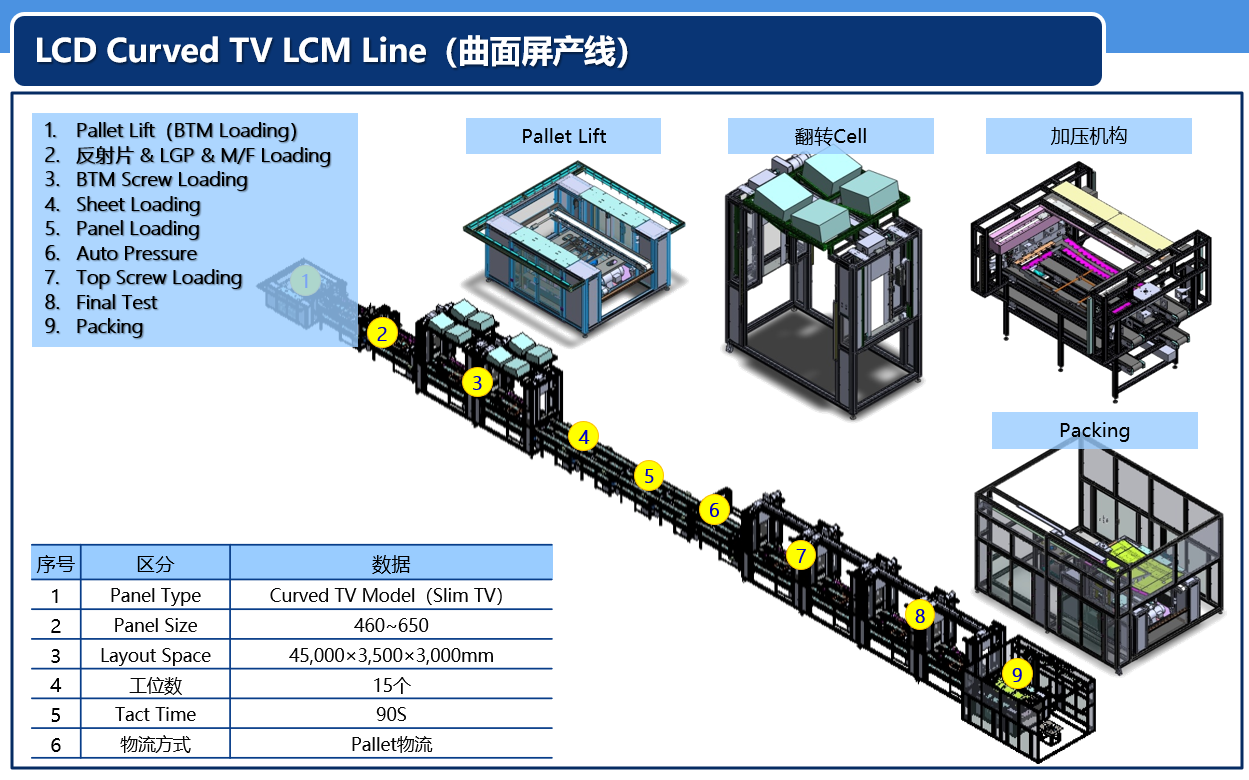 LCD Curved TV LCM Line（曲面屏产线）

1. Pallet Lift（BTM Loading)
2. 反射片 & LGP & M/F Loading
3. BTM Screw Loading
4. Sheet Loading
5. Panel Loading
6. Auto Pressure
7. Top Screw Loading
8. Final Test
9. Packing

Pallet Lift

翻转Cell

加压机构

Packing

1
2
3
4
5
6
7
8
9

| 序号 | 区分 | 数据 |
|---|---|---|
| 1 | Panel Type | Curved TV Model（Slim TV) |
| 2 | Panel Size | 460~650 |
| 3 | Layout Space | 45,000×3,500×3,000mm |
| 4 | 工位数 | 15个 |
| 5 | Tact Time | 90S |
| 6 | 物流方式 | Pallet物流 |